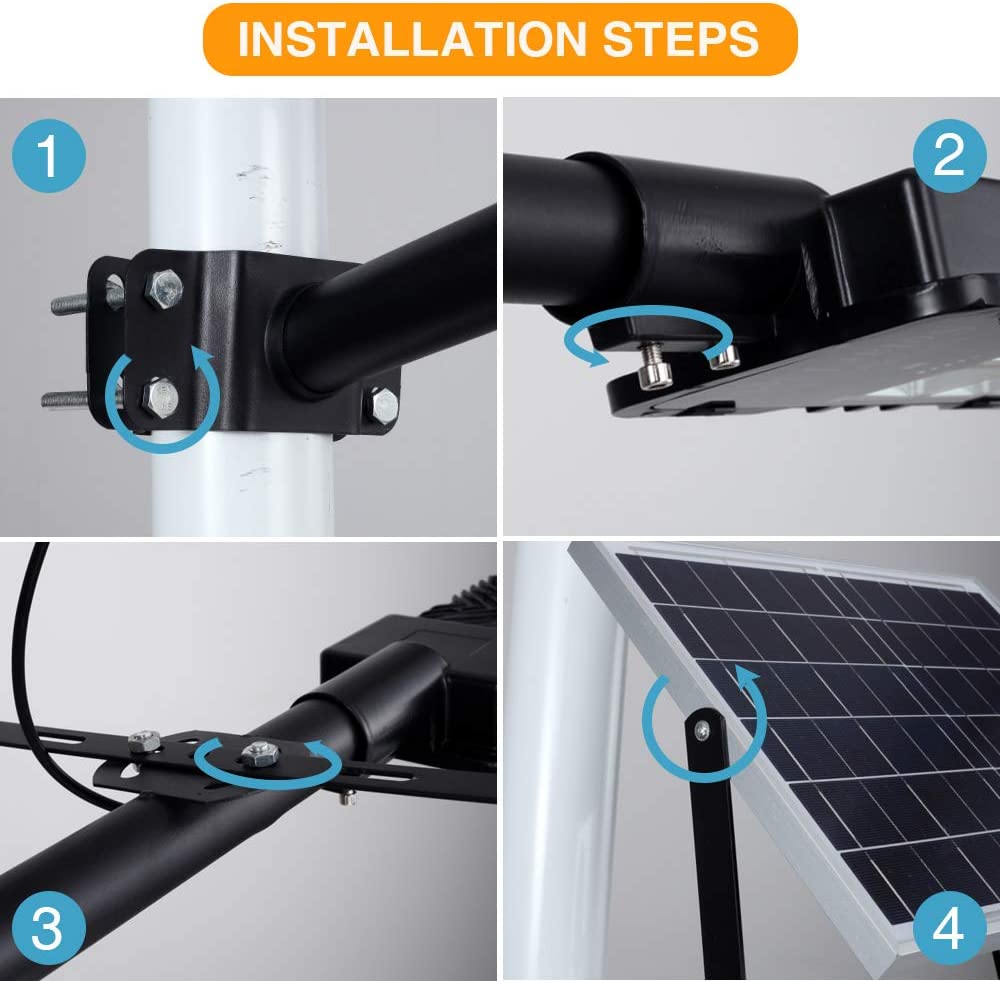 INSTALLATION STEPS

1

2

3

4